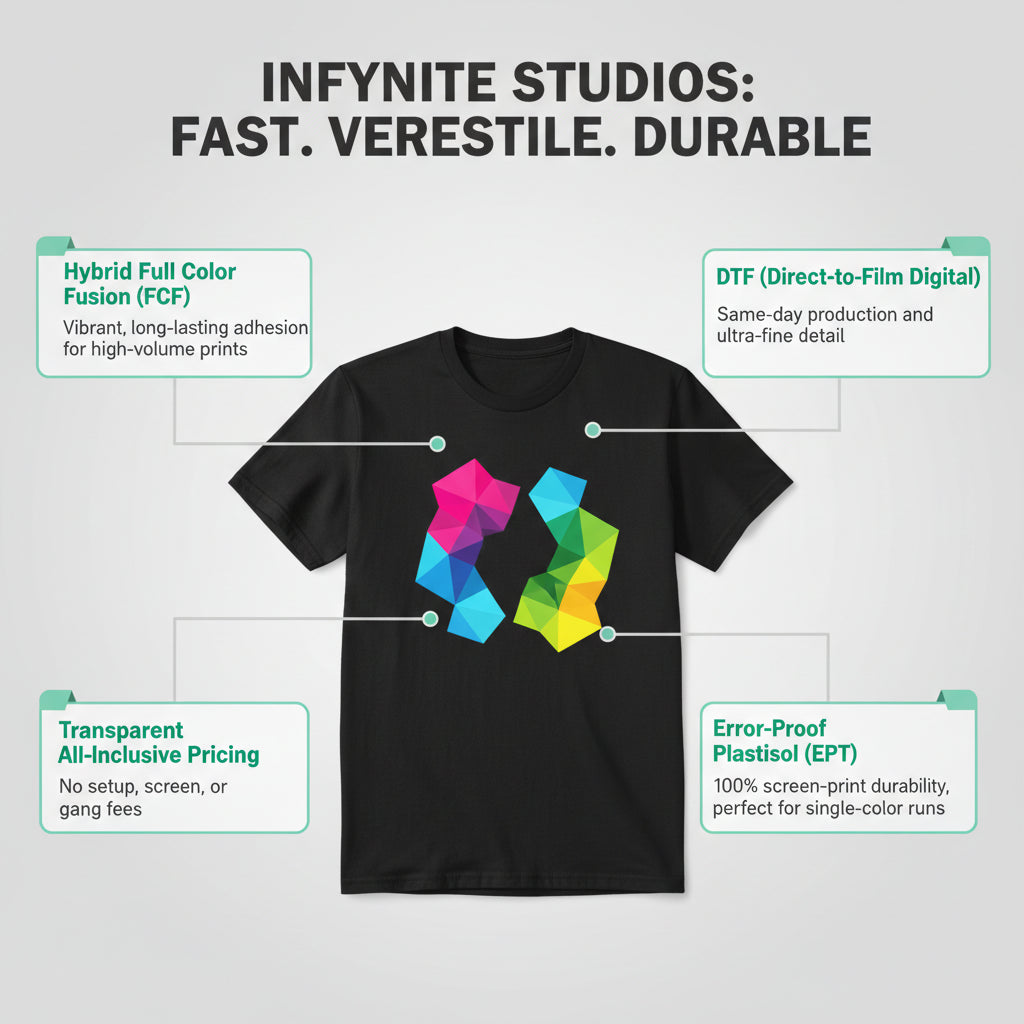 INFYNITE STUDIOS:
FAST. VERESTILE. DURABLE

Hybrid Full Color Fusion (FCF)
Vibrant, long-lasting adhesion for high-volume prints

DTF (Direct-to-Film Digital)
Same-day production and ultra-fine detail

Transparent All-Inclusive Pricing
No setup, screen, or gang fees

Error-Proof Plastisol (EPT)
100% screen-print durability, perfect for single-color runs